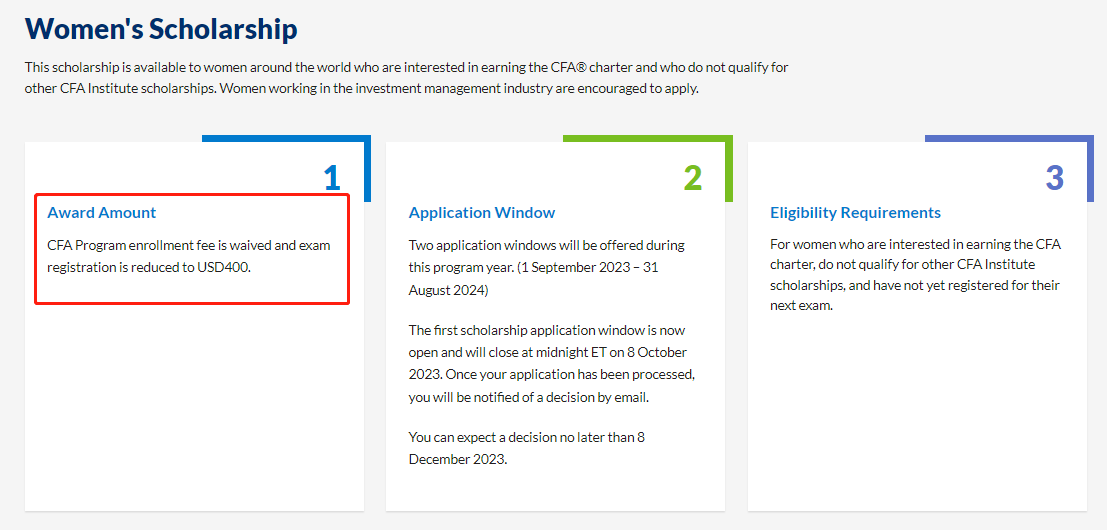 Women's Scholarship

This scholarship is available to women around the world who are interested in earning the CFA® charter and who do not qualify for other CFA Institute scholarships. Women working in the investment management industry are encouraged to apply.

1

Award Amount

CFA Program enrollment fee is waived and exam registration is reduced to USD400.

2

Application Window

Two application windows will be offered during this program year. (1 September 2023 – 31 August 2024)

The first scholarship application window is now open and will close at midnight ET on 8 October 2023. Once your application has been processed, you will be notified of a decision by email.

You can expect a decision no later than 8 December 2023.

3

Eligibility Requirements

For women who are interested in earning the CFA charter, do not qualify for other CFA Institute scholarships, and have not yet registered for their next exam.